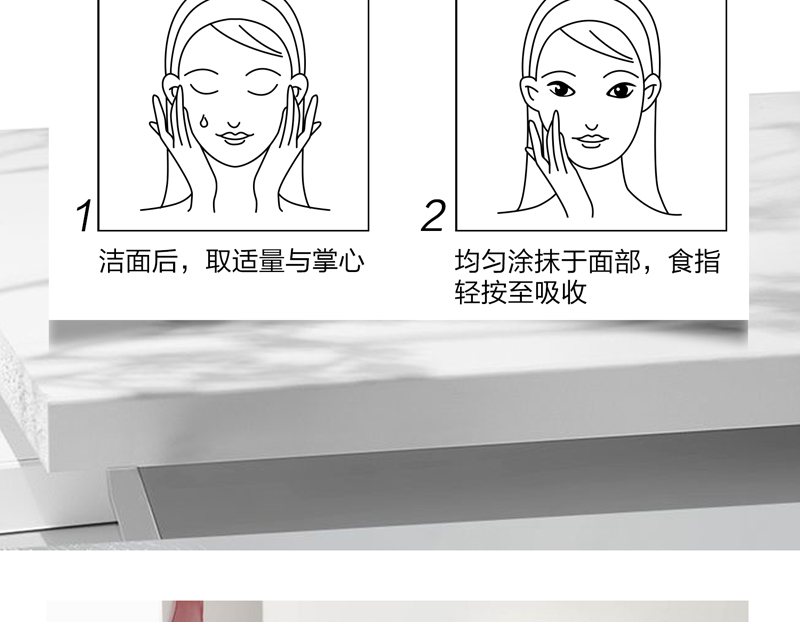 1

洁面后，取适量与掌心

2

均匀涂抹于面部，食指轻按至吸收